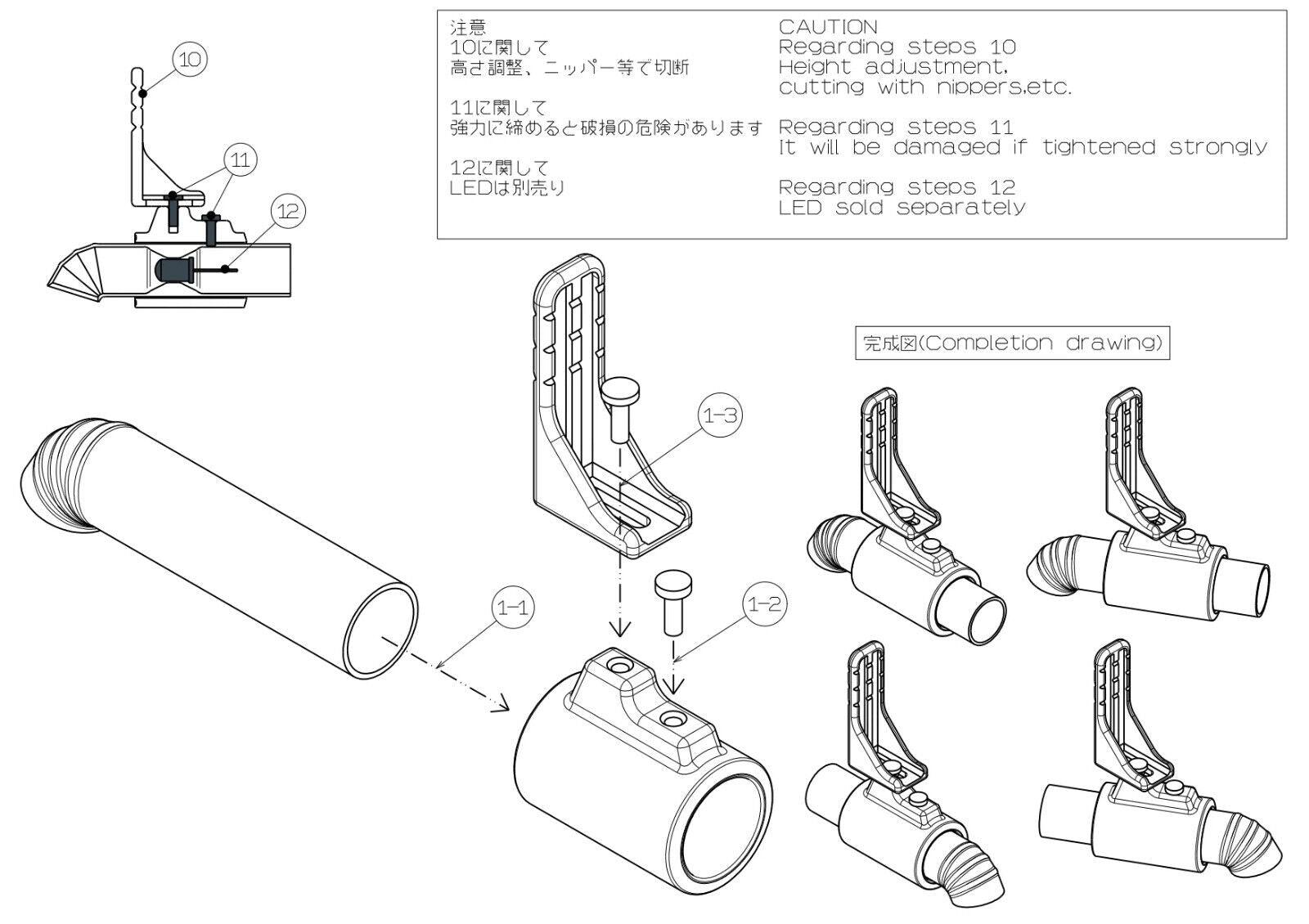 10

11

12

注意
10に関して
高さ調整、ニッパー等で切断
11に関して
強力に締めると破損の危険があります
12に関して
LEDは別売り

CAUTION
Regarding steps 10
Height adjustment,
cutting with nippers,etc.
Regarding steps 11
It will be damaged if tightened strongly
Regarding steps 12
LED sold separately

完成図(Completion drawing)

1-3

1-1

1-2